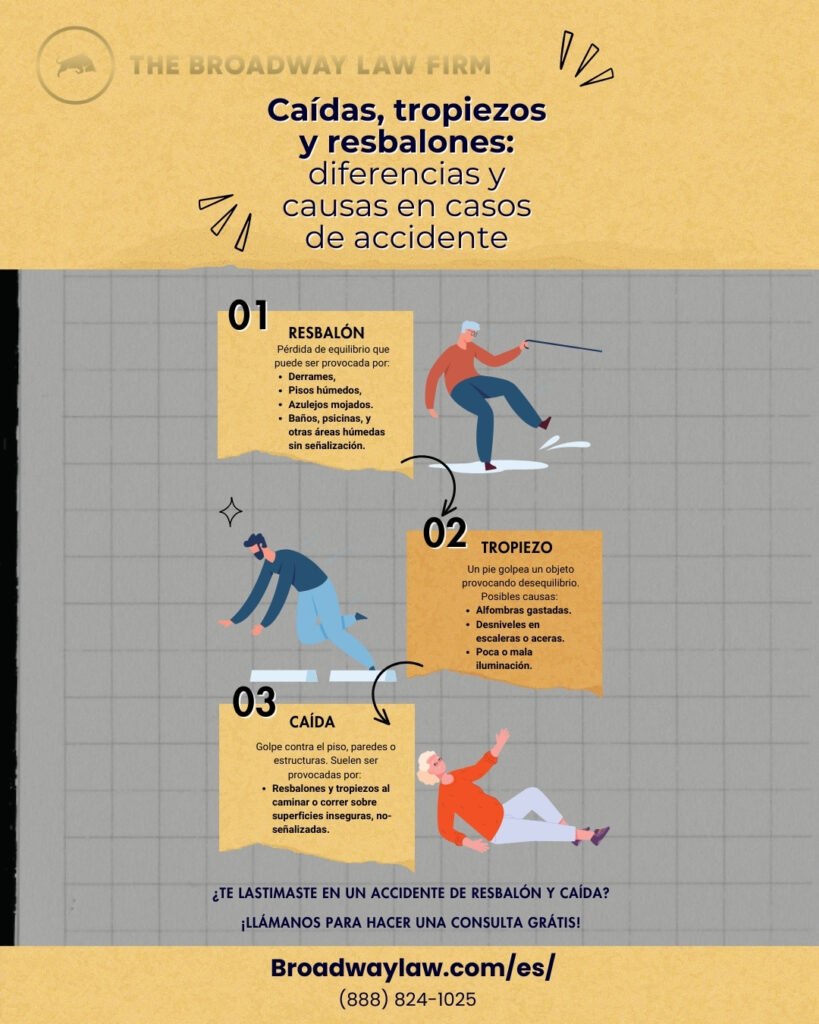 THE BROADWAY LAW FIRM

Caídas, tropiezos y resbalones: diferencias y causas en casos de accidente

01
RESBALÓN
Pérdida de equilibrio que puede ser provocada por:
- Derrames,
- Pisos húmedos,
- Azulejos mojados.
- Baños, psicinas, y otras áreas húmedas sin señalización.

02
TROPIEZO
Un pie golpea un objeto provocando desequilibrio. Posibles causas:
- Alfombras gastadas.
- Desniveles en escaleras o aceras.
- Poca o mala iluminación.

03
CAÍDA
Golpe contra el piso, paredes o estructuras. Suelen ser provocadas por:
- Resbalones y tropiezos al caminar o correr sobre superficies inseguras, no-señalizadas.

¿TE LASTIMASTE EN UN ACCIDENTE DE RESBALÓN Y CAÍDA?
¡LLÁMANOS PARA HACER UNA CONSULTA GRÁTIS!

Broadwaylaw.com/es/
(888) 824-1025